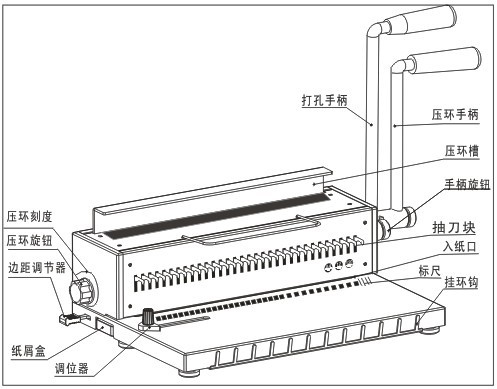 打孔手柄
压环手柄
压环槽
手柄旋钮
抽刀块
入纸口
标尺
挂环钩
压环刻度
压环旋钮
边距调节器
纸屑盒
调位器