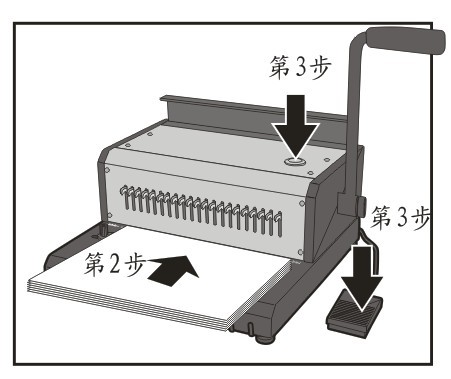 第3步

第3步

第2步